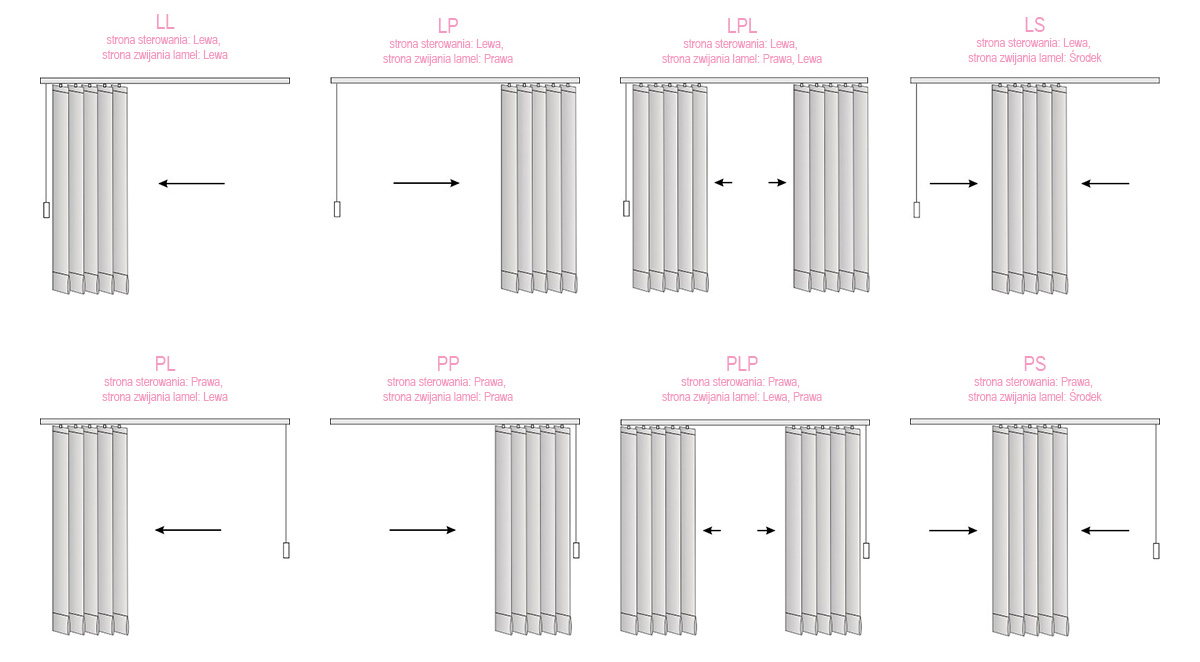 LL
strona sterowania: Lewa,
strona zwijania lamel: Lewa

LP
strona sterowania: Lewa,
strona zwijania lamel: Prawa

LPL
strona sterowania: Lewa,
strona zwijania lamel: Prawa, Lewa

LS
strona sterowania: Lewa,
strona zwijania lamel: Środek

PL
strona sterowania: Prawa,
strona zwijania lamel: Lewa

PP
strona sterowania: Prawa,
strona zwijania lamel: Prawa

PLP
strona sterowania: Prawa,
strona zwijania lamel: Lewa, Prawa

PS
strona sterowania: Prawa,
strona zwijania lamel: Środek